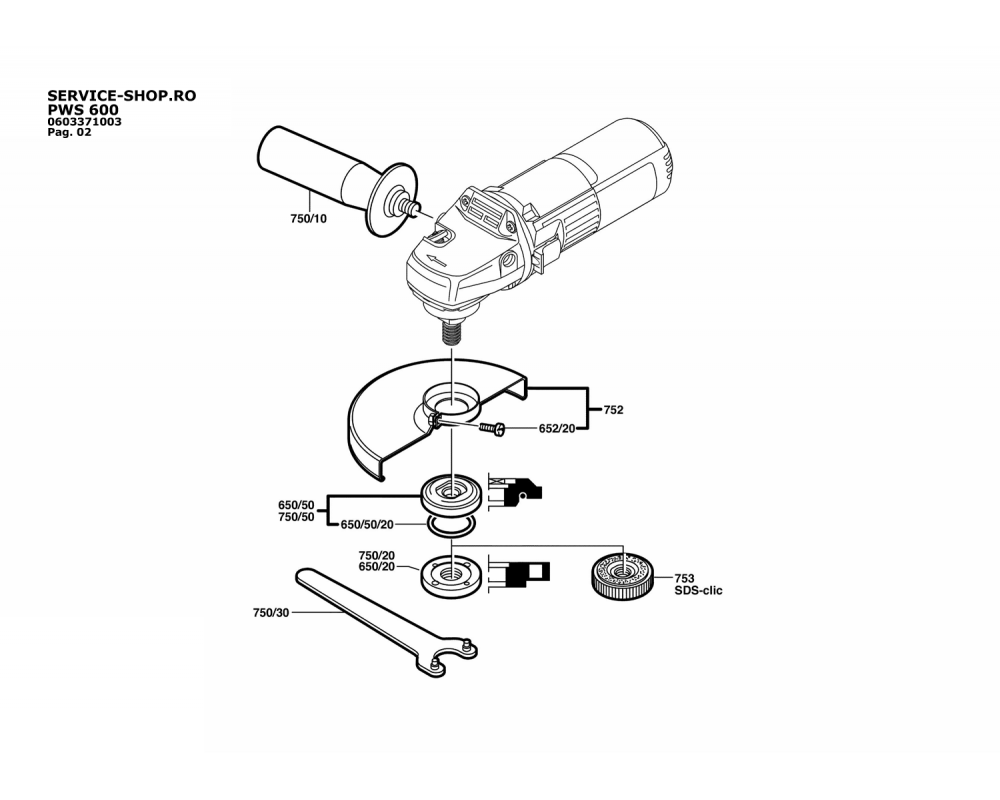 SERVICE-SHOP.RO
PWS 600
0603371003
Pag. 02

750/10

752

652/20

650/50
750/50

650/50/20

750/20
650/20

753
SDS-clic

750/30